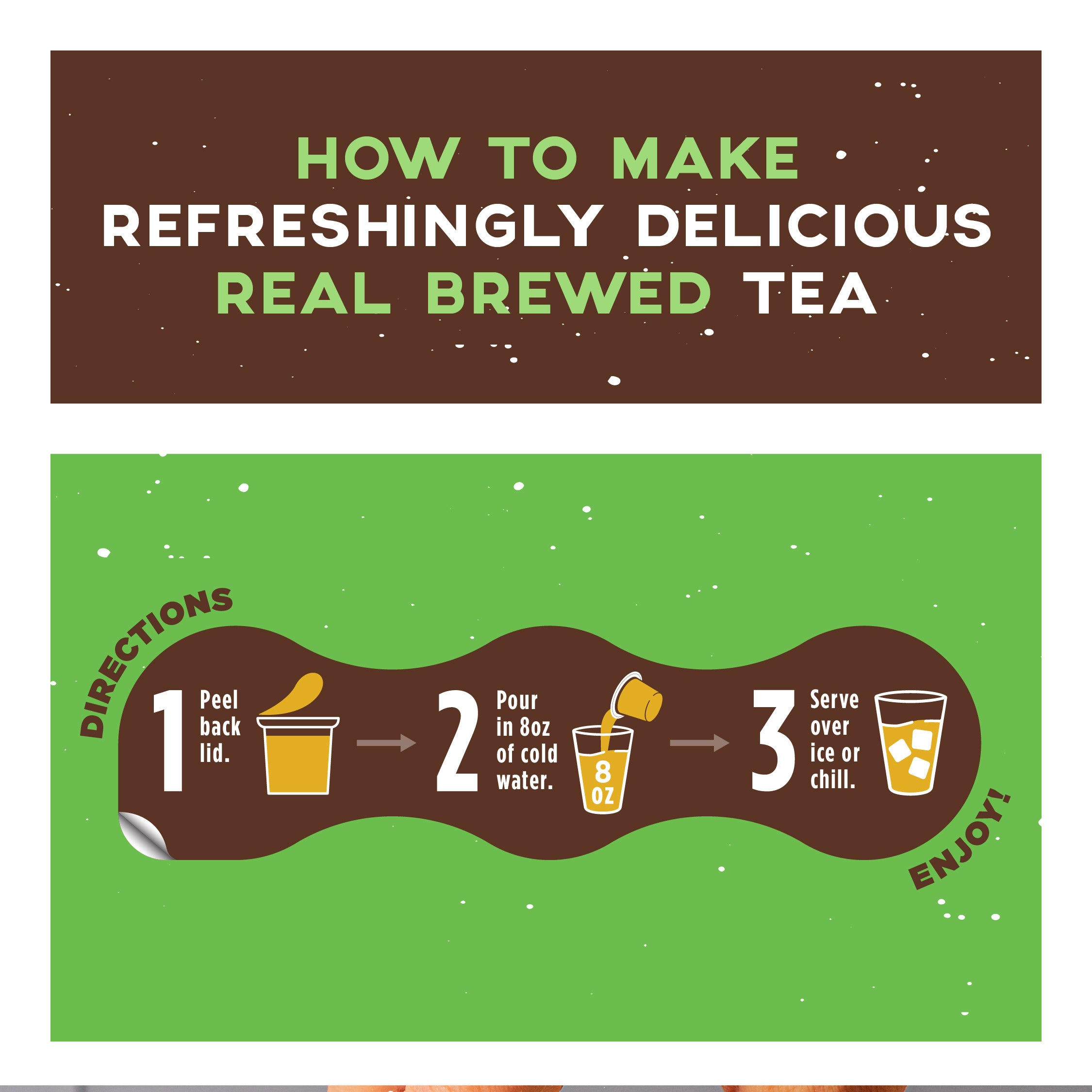 HOW TO MAKE
REFRESHINGLY DELICIOUS
REAL BREWED TEA

DIRECTIONS

1 Peel back lid.

2 Pour in 8oz of cold water.

8 OZ

3 Serve over ice or chill.

ENJOY!