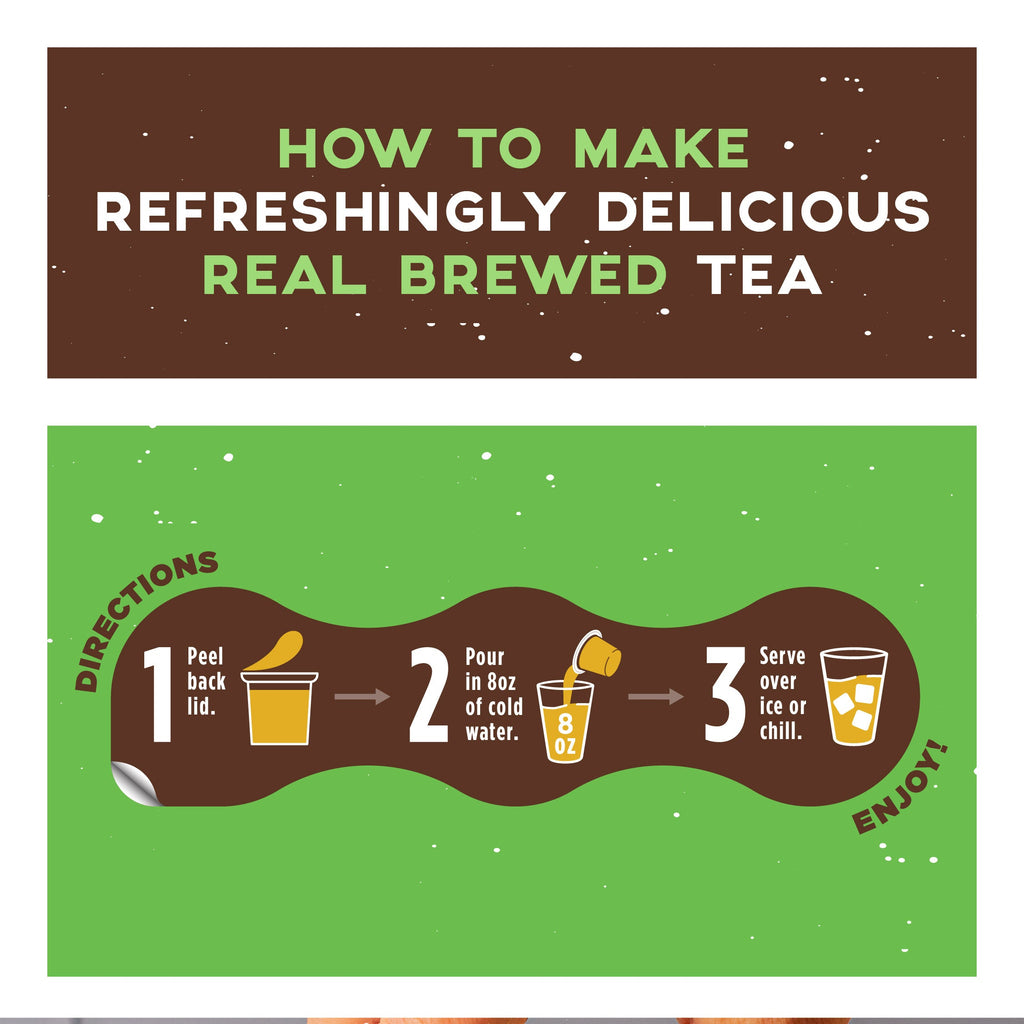 HOW TO MAKE
REFRESHINGLY DELICIOUS
REAL BREWED TEA

DIRECTIONS

1 Peel back lid.

2 Pour in 8oz of cold water.

8 OZ

3 Serve over ice or chill.

ENJOY!