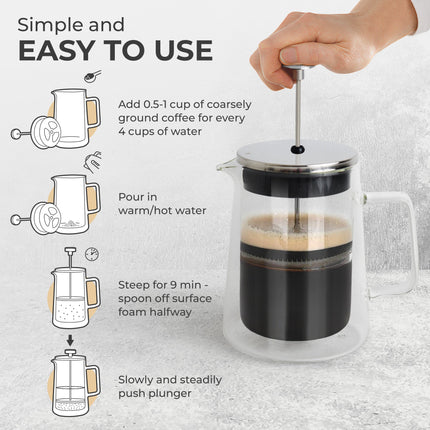 Simple and
EASY TO USE

Add 0.5-1 cup of coarsely ground coffee for every 4 cups of water

Pour in warm/hot water

Steep for 9 min - spoon off surface foam halfway

Slowly and steadily push plunger